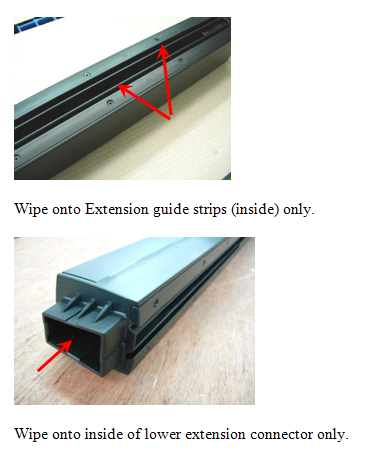 Wipe onto Extension guide strips (inside) only.

Wipe onto inside of lower extension connector only.