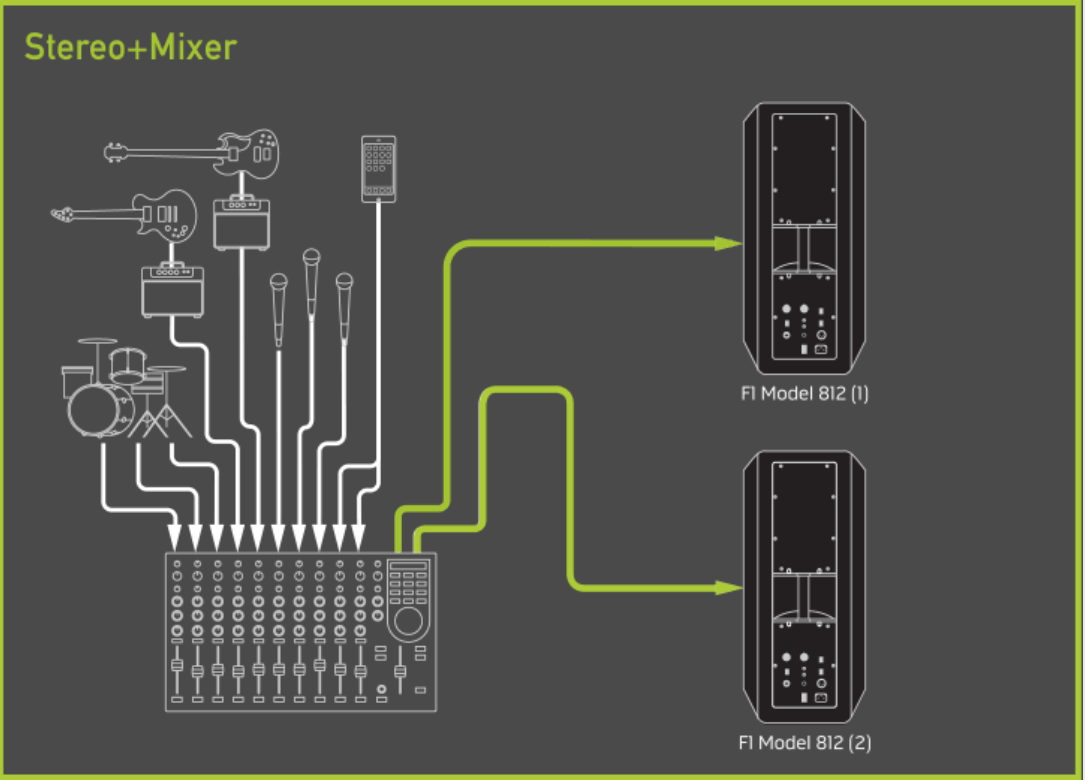 Stereo+Mixer

F1 Model 812 (1)

F1 Model 812 (2)