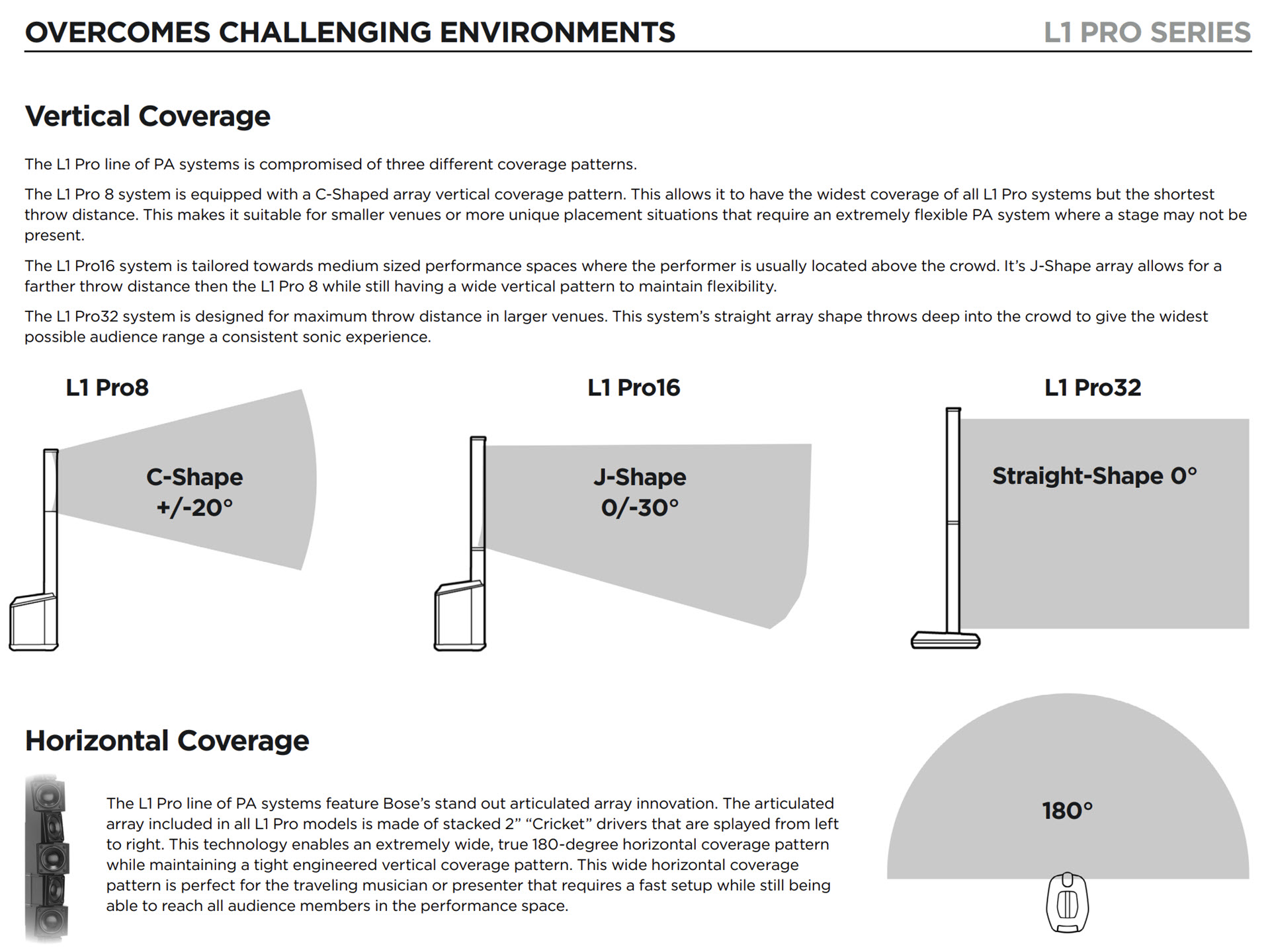 OVERCOMES CHALLENGING ENVIRONMENTS

L1 PRO SERIES

Vertical Coverage

The L1 Pro line of PA systems is compromised of three different coverage patterns.

The L1 Pro 8 system is equipped with a C-Shaped array vertical coverage pattern. This allows it to have the widest coverage of all L1 Pro systems but the shortest throw distance. This makes it suitable for smaller venues or more unique placement situations that require an extremely flexible PA system where a stage may not be present.

The L1 Pro16 system is tailored towards medium sized performance spaces where the performer is usually located above the crowd. It's J-Shape array allows for a farther throw distance then the L1 Pro 8 while still having a wide vertical pattern to maintain flexibility.

The L1 Pro32 system is designed for maximum throw distance in larger venues. This system's straight array shape throws deep into the crowd to give the widest possible audience range a consistent sonic experience.

L1 Pro8

C-Shape +/-20°

L1 Pro16

J-Shape 0/-30°

L1 Pro32

Straight-Shape 0°

Horizontal Coverage

The L1 Pro line of PA systems feature Bose's stand out articulated array innovation. The articulated array included in all L1 Pro models is made of stacked 2" "Cricket" drivers that are splayed from left to right. This technology enables an extremely wide, true 180-degree horizontal coverage pattern while maintaining a tight engineered vertical coverage pattern. This wide horizontal coverage pattern is perfect for the traveling musician or presenter that requires a fast setup while still being able to reach all audience members in the performance space.

180°